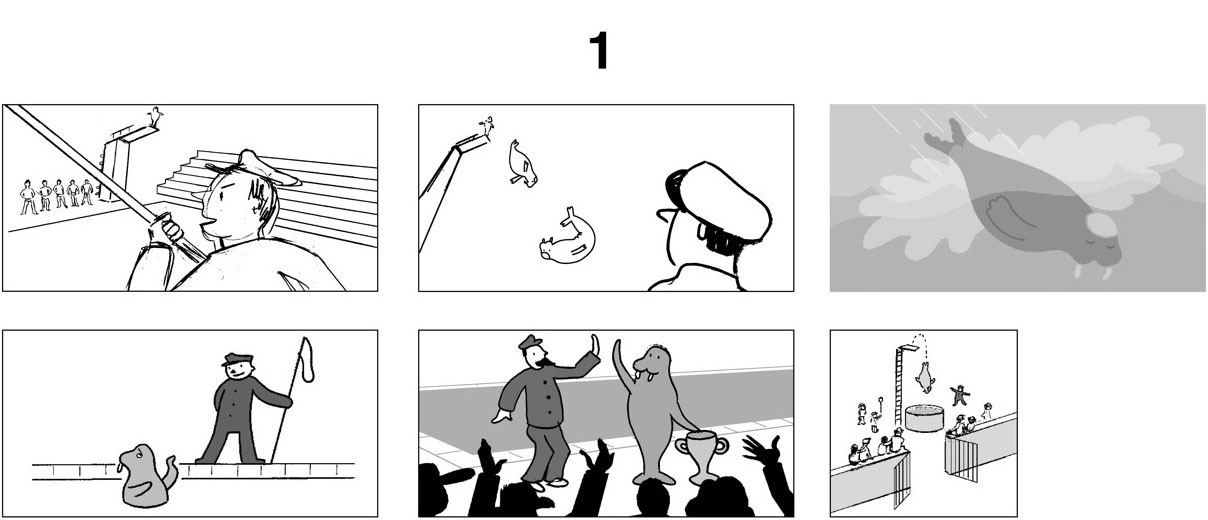 1