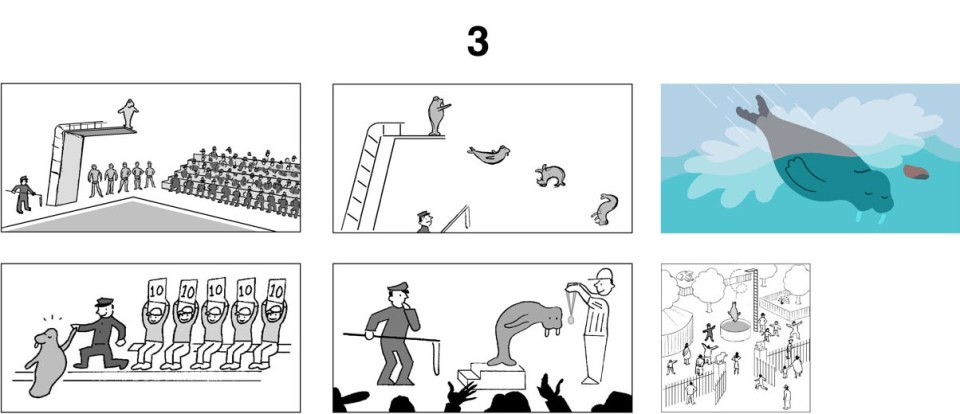 3

10 10 10 10 10