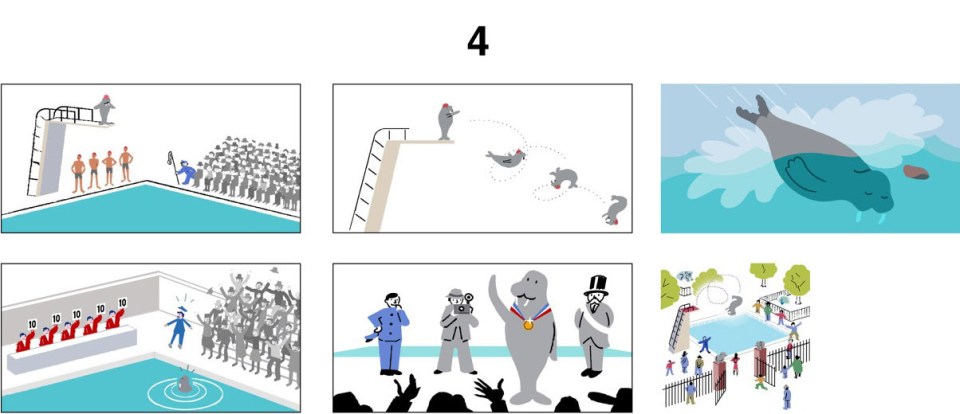 4

10 10 10 10 10